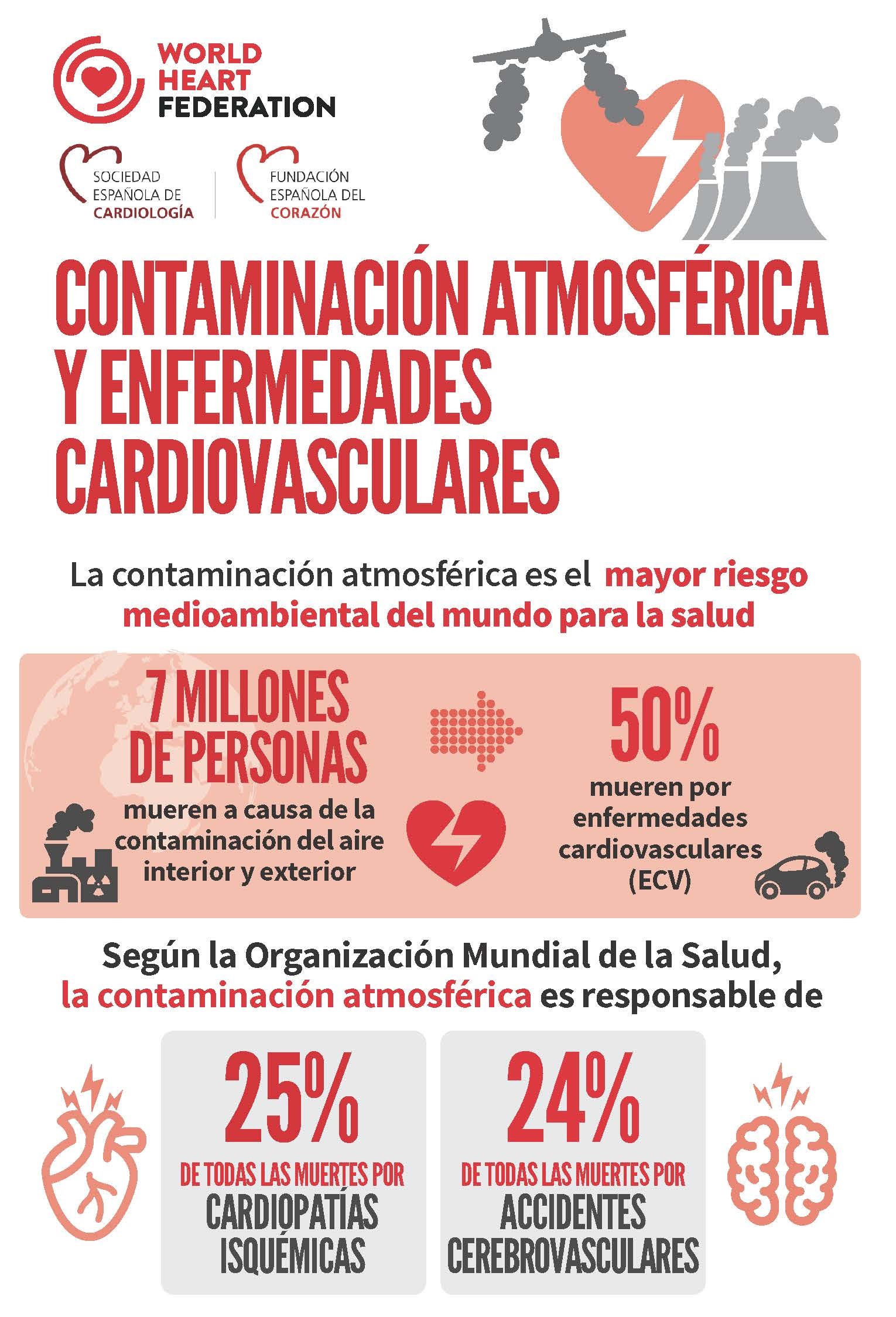 WORLD HEART FEDERATION

SOCIEDAD ESPAÑOLA DE CARDIOLOGÍA

FUNDACIÓN ESPAÑOLA DEL CORAZÓN

CONTAMINACIÓN ATMOSFÉRICA Y ENFERMEDADES CARDIOVASCULARES

La contaminación atmosférica es el mayor riesgo medioambiental del mundo para la salud

7 MILLONES DE PERSONAS mueren a causa de la contaminación del aire interior y exterior

50% mueren por enfermedades cardiovasculares (ECV)

Según la Organización Mundial de la Salud, la contaminación atmosférica es responsable de

25% DE TODAS LAS MUERTES POR CARDIOPATÍAS ISQUÉMICAS

24% DE TODAS LAS MUERTES POR ACCIDENTES CEREBROVASCULARES